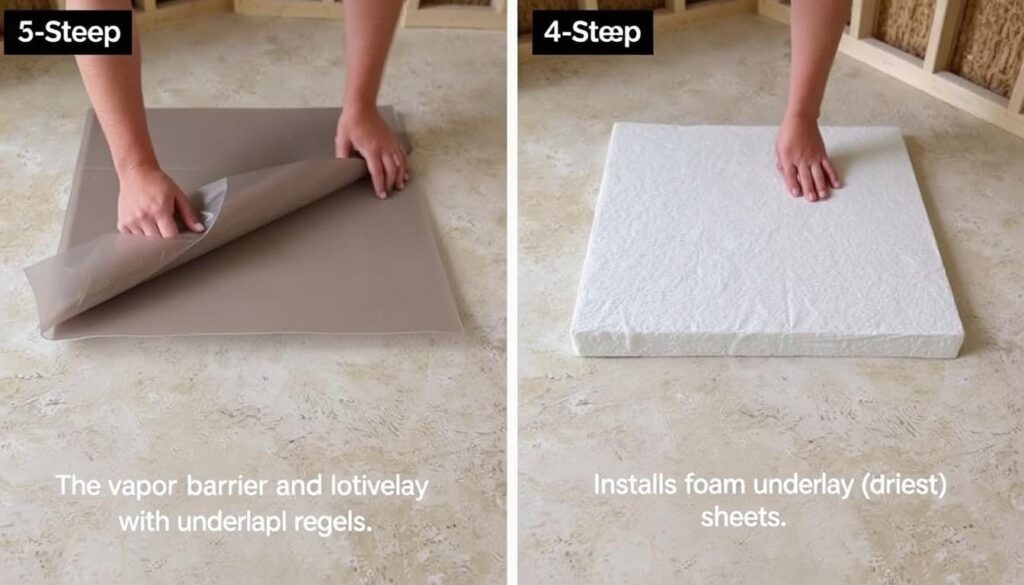 5-Steep

The vapor barrier and lotivelay with underlapl regels.

4-Steep

Installs foam underlay (driest) sheets.